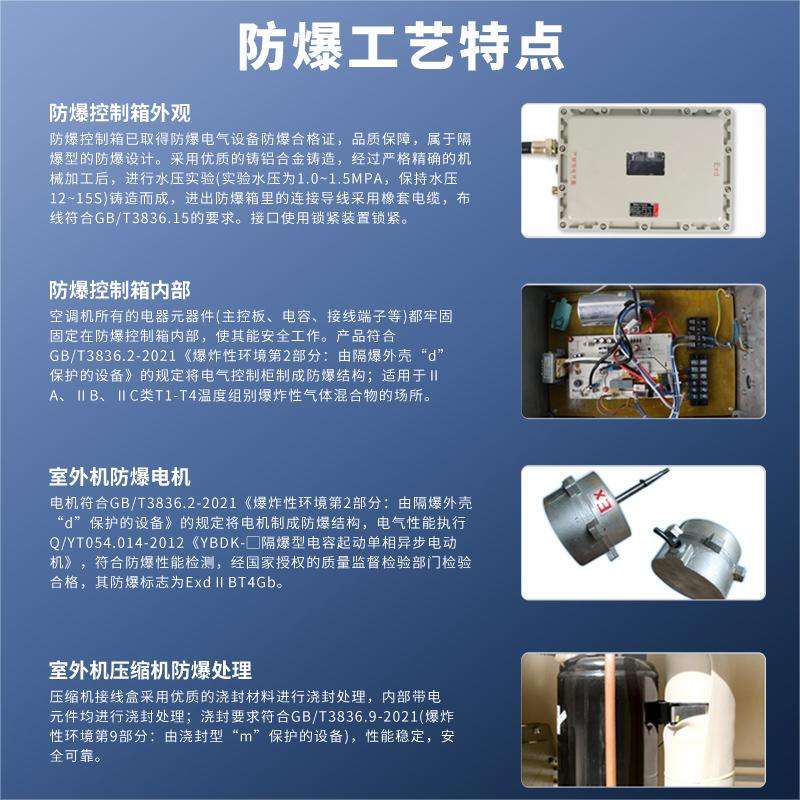 防爆工艺特点

防爆控制箱外观

防爆控制箱已取得防爆电气设备防爆合格证，品质保障，属于隔爆型的防爆设计。采用优质的铸铝合金铸造，经过严格精确的机械加工后，进行水压实验(实验水压为1.0~1.5MPA，保持水压12~15S)铸造而成，进出防爆箱里的连接导线采用橡套电缆，布线符合GB/T3836.15的要求。接口使用锁紧装置锁紧。

Exd

防爆控制箱内部

空调机所有的电器元器件(主控板、电容、接线端子等)都牢固固定在防爆控制箱内部，使其能安全工作。产品符合GB/T3836.2-2021《爆炸性环境第2部分：由隔爆外壳“d”保护的设备》的规定将电气控制柜制成防爆结构；适用于ⅡA、ⅡB、ⅡC类T1-T4温度组别爆炸性气体混合物的场所。

室外机防爆电机

电机符合GB/T3836.2-2021《爆炸性环境第2部分：由隔爆外壳“d”保护的设备》的规定将电机制成防爆结构，电气性能执行Q/YT054.014-2012《YBDK-□隔爆型电容起动单相异步电动机》，符合防爆性能检测，经国家授权的质量监督检验部门检验合格，其防爆标志为ExdⅡBT4Gb。

EX

室外机压缩机防爆处理

压缩机接线盒采用优质的浇封材料进行浇封处理，内部带电元件均进行浇封处理；浇封要求符合GB/T3836.9-2021(爆炸性环境第9部分：由浇封型“m”保护的设备)，性能稳定，安全可靠。